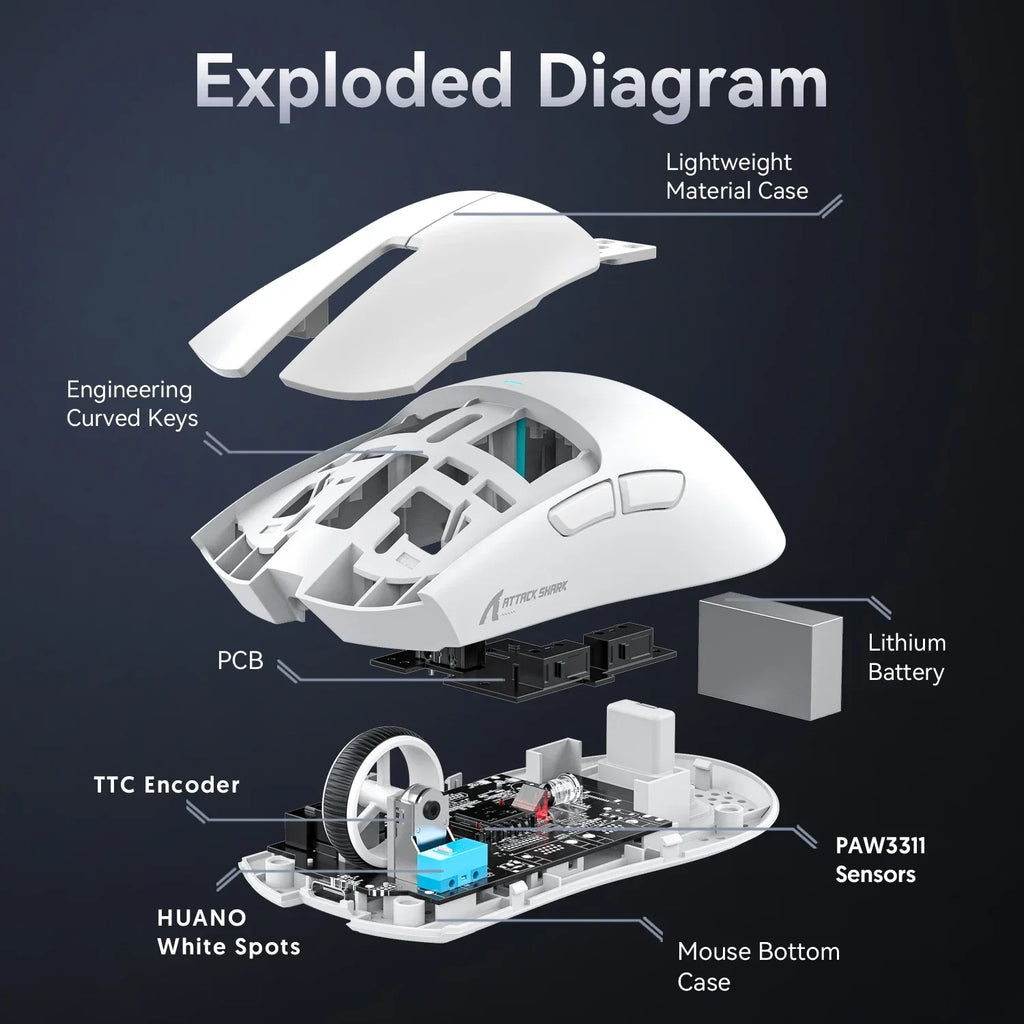 Exploded Diagram

Lightweight Material Case

Engineering Curved Keys

ATTACK SHARK

PCB

Lithium Battery

TTC Encoder

PAW3311 Sensors

HUANO White Spots

Mouse Bottom Case