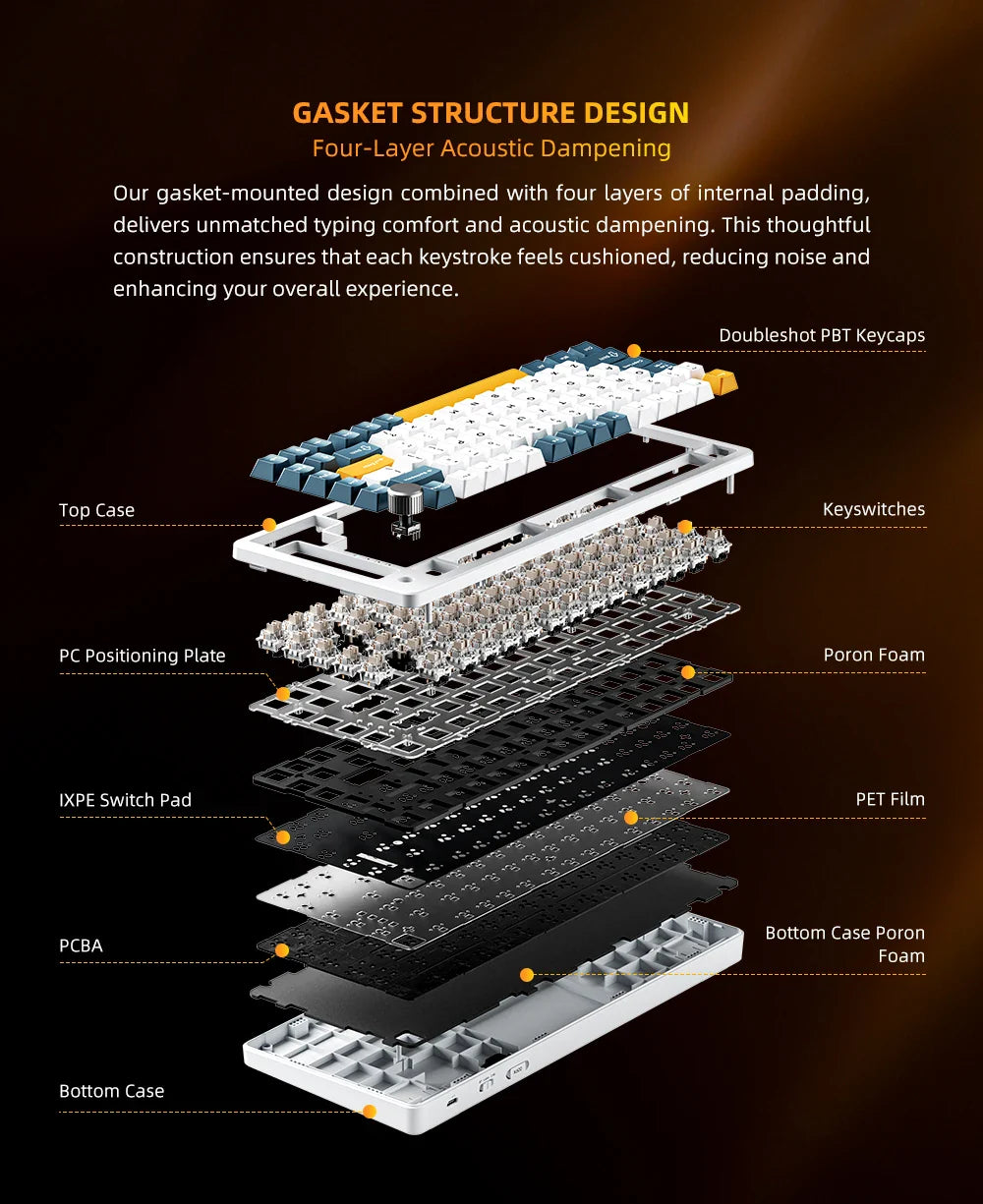 GASKET STRUCTURE DESIGN
Four-Layer Acoustic Dampening

Our gasket-mounted design combined with four layers of internal padding, delivers unmatched typing comfort and acoustic dampening. This thoughtful construction ensures that each keystroke feels cushioned, reducing noise and enhancing your overall experience.

Doubleshot PBT Keycaps

Top Case

Keyswitches

PC Positioning Plate

Poron Foam

IXPE Switch Pad

PET Film

PCBA

Bottom Case Poron Foam

Bottom Case