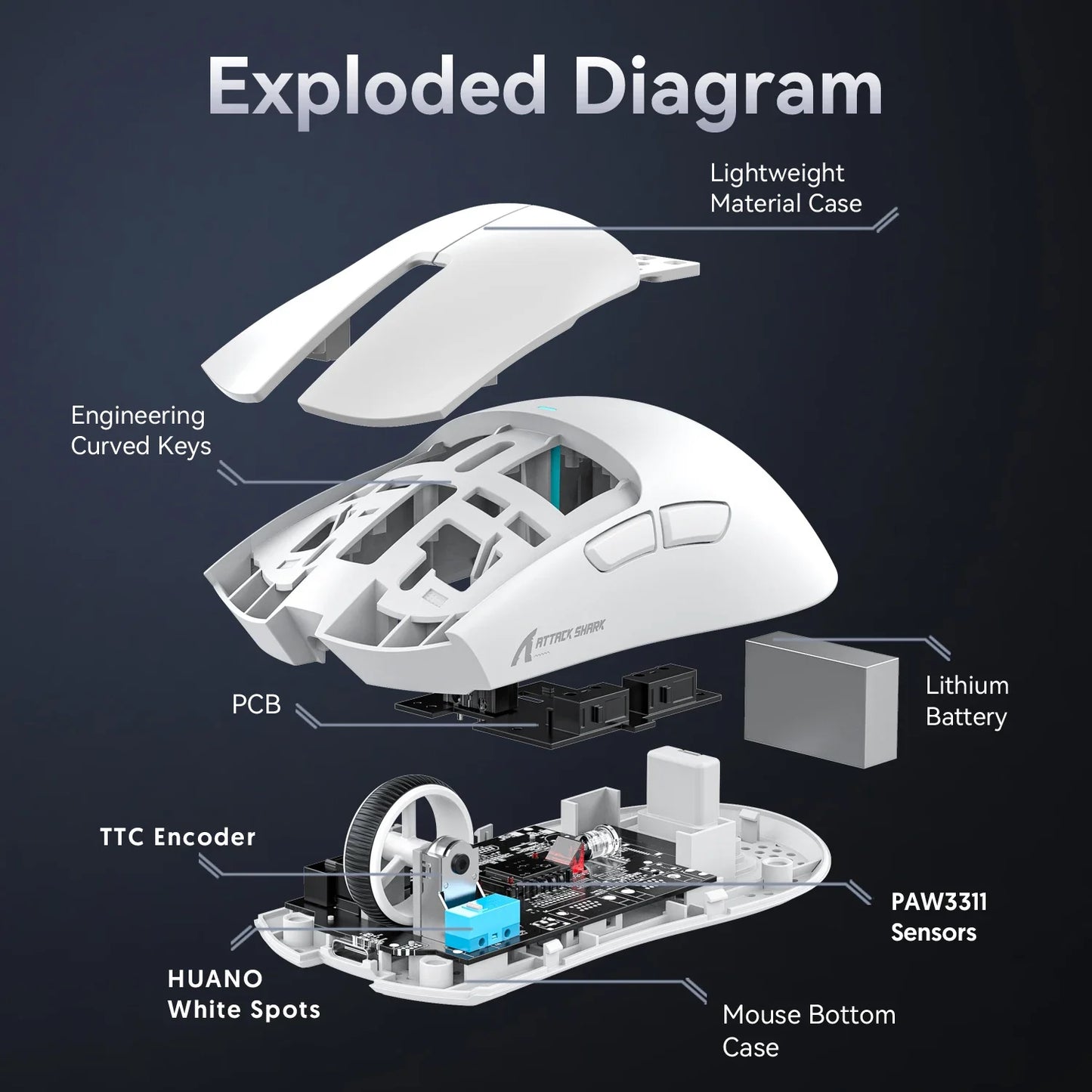 Exploded Diagram

Lightweight Material Case

Engineering Curved Keys

ATTACK SHARK

PCB

Lithium Battery

TTC Encoder

PAW3311 Sensors

HUANO White Spots

Mouse Bottom Case